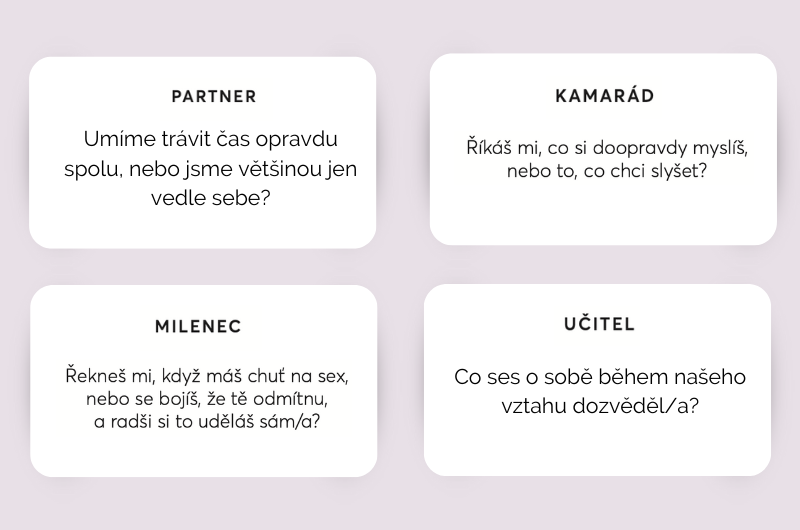 PARTNER

Umíme trávit čas opravdu spolu, nebo jsme většinou jen vedle sebe?

KAMARÁD

Říkáš mi, co si doopravdy myslíš, nebo to, co chci slyšet?

MILENEC

Řekneš mi, když máš chuť na sex, nebo se bojíš, že tě odmítnu, a radši si to uděláš sám/a?

UČITEL

Co ses o sobě během našeho vztahu dozvěděl/a?